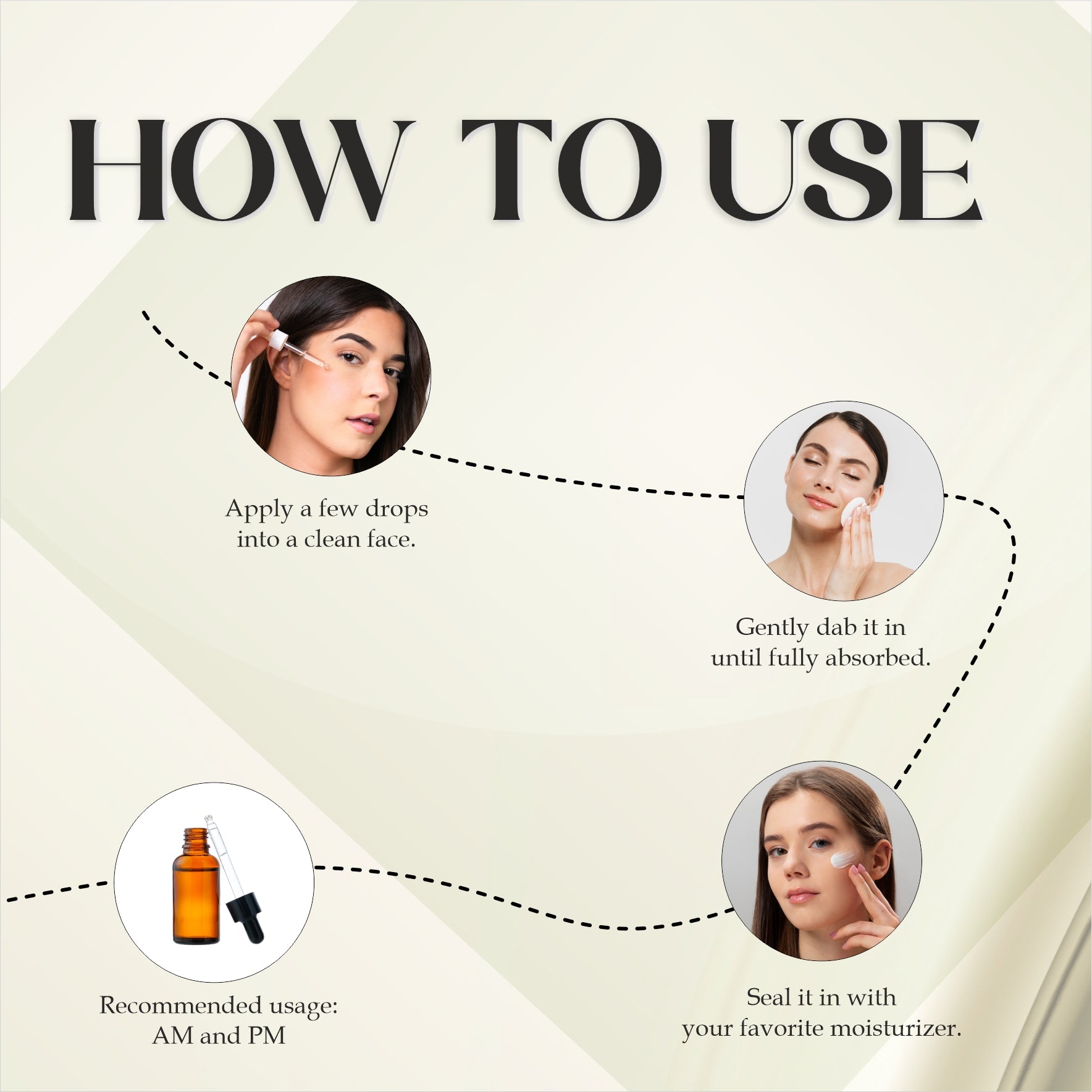 HOW TO USE

Apply a few drops into a clean face.

Gently dab it in until fully absorbed.

Seal it in with your favorite moisturizer.

Recommended usage: AM and PM